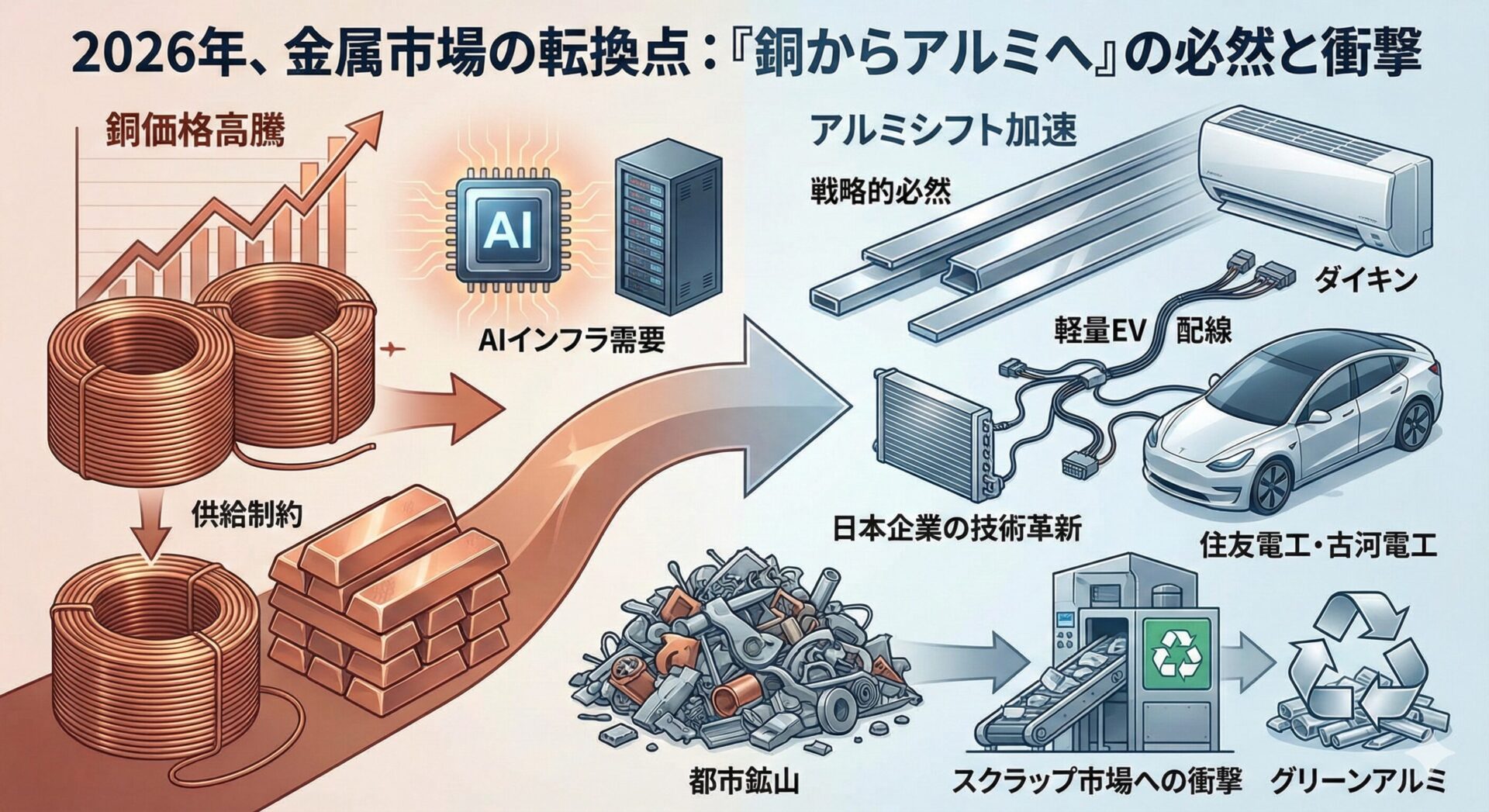 2026年、金属市場の転換点：『銅からアルミへ』の必然と衝撃

銅価格高騰

AI

AIインフラ需要

供給制約

アルミシフト加速

戦略的必然

ダイキン

軽量EV　配線

日本企業の技術革新

住友電工・古河電工

都市鉱山

スクラップ市場への衝撃

グリーンアルミ